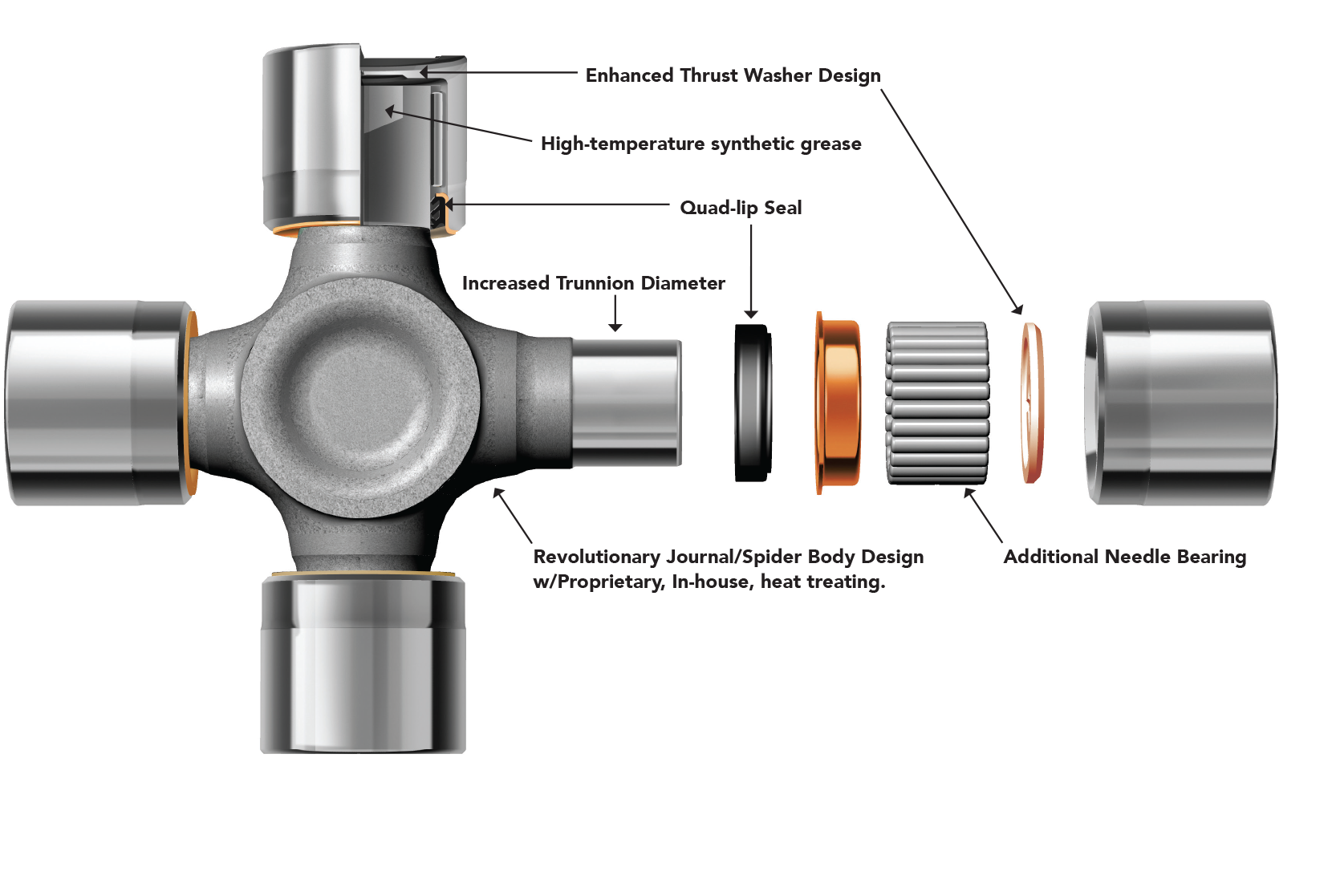 Enhanced Thrust Washer Design

High-temperature synthetic grease

Quad-lip Seal

Increased Trunnion Diameter

Revolutionary Journal/Spider Body Design w/Proprietary, In-house, heat treating.

Additional Needle Bearing